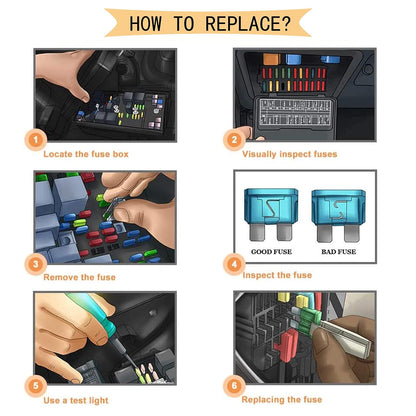 HOW TO REPLACE?

1
Locate the fuse box

2
Visually inspect fuses

3
Remove the fuse

GOOD FUSE
BAD FUSE

4
Inspect the fuse

5
Use a test light

6
Replacing the fuse