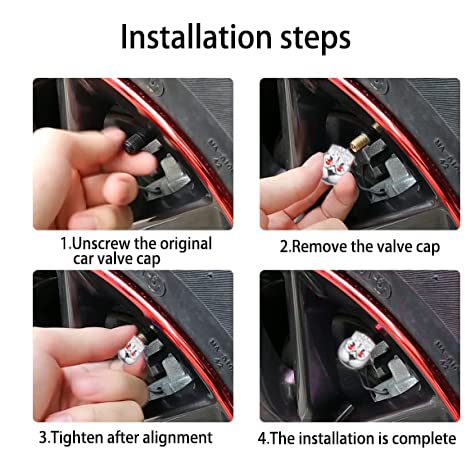 Installation steps

1.Unscrew the original car valve cap

2.Remove the valve cap

3.Tighten after alignment

4.The installation is complete