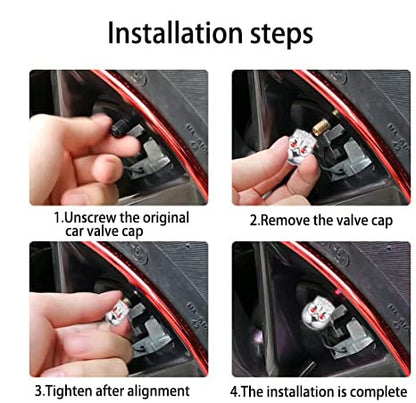 Installation steps

1.Unscrew the original car valve cap

2.Remove the valve cap

3.Tighten after alignment

4.The installation is complete