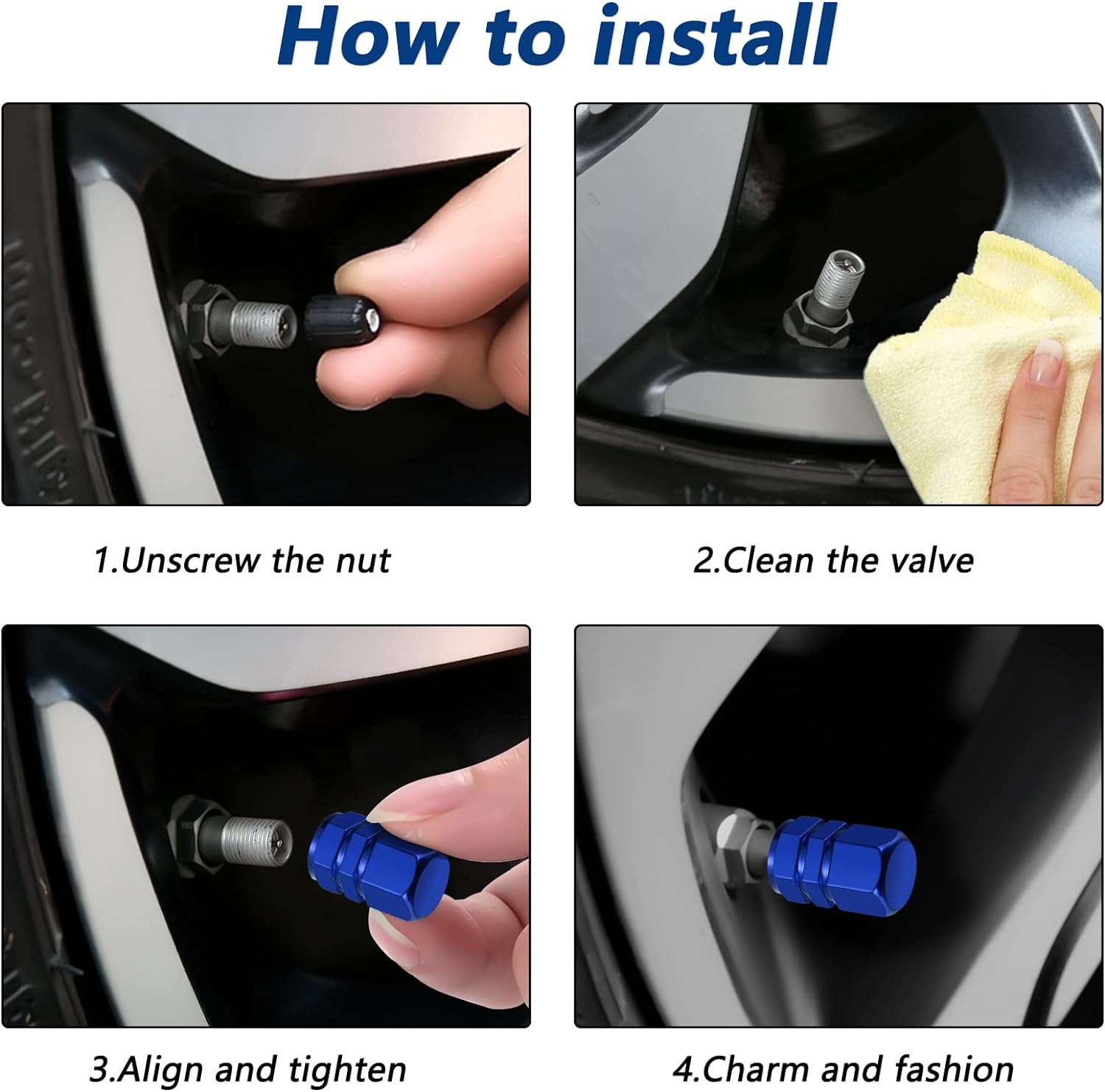 How to install

1.Unscrew the nut

2.Clean the valve

3.Align and tighten

4.Charm and fashion