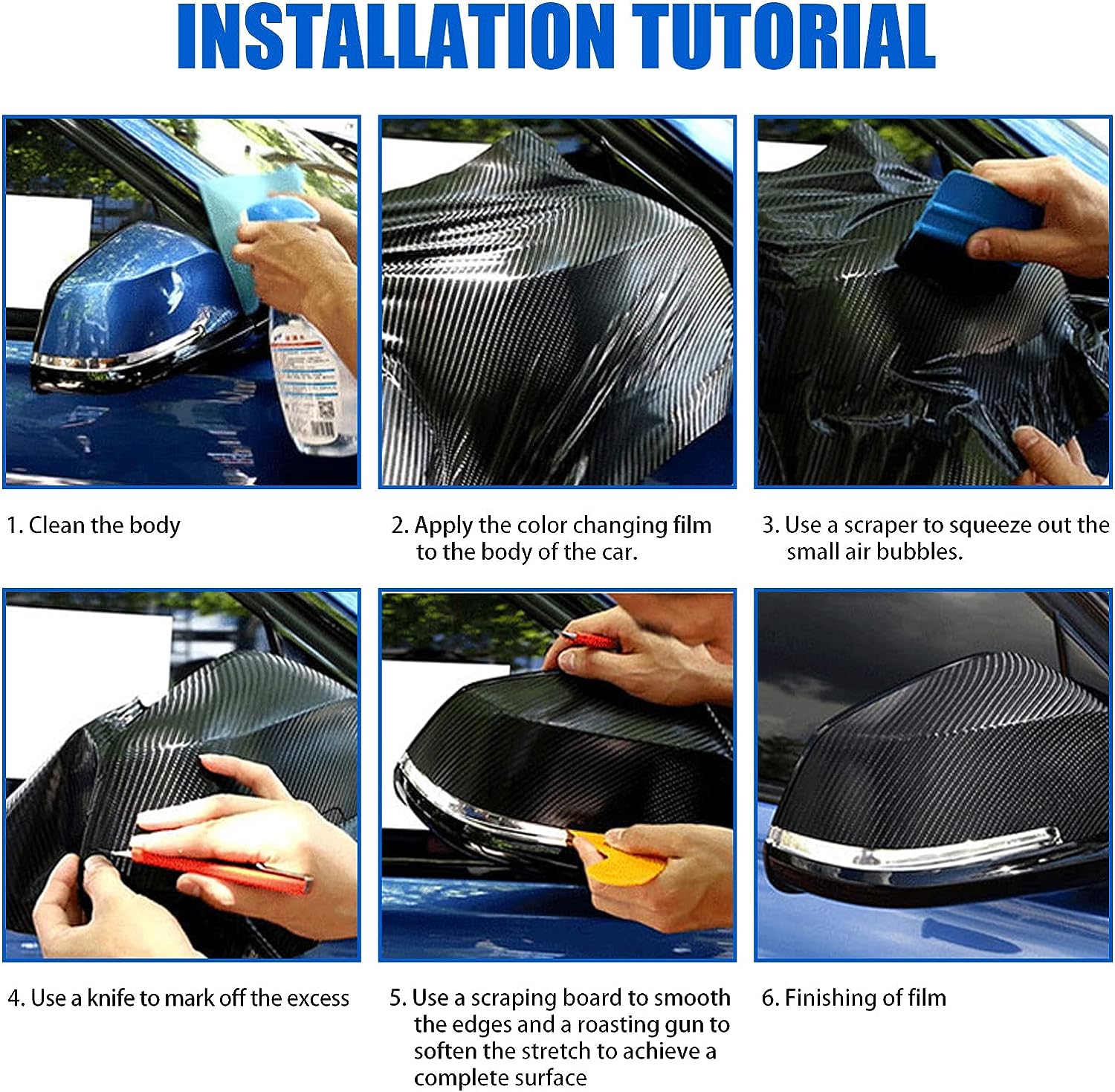 INSTALLATION TUTORIAL

1. Clean the body

2. Apply the color changing film to the body of the car.

3. Use a scraper to squeeze out the small air bubbles.

4. Use a knife to mark off the excess

5. Use a scraping board to smooth the edges and a roasting gun to soften the stretch to achieve a complete surface

6. Finishing of film