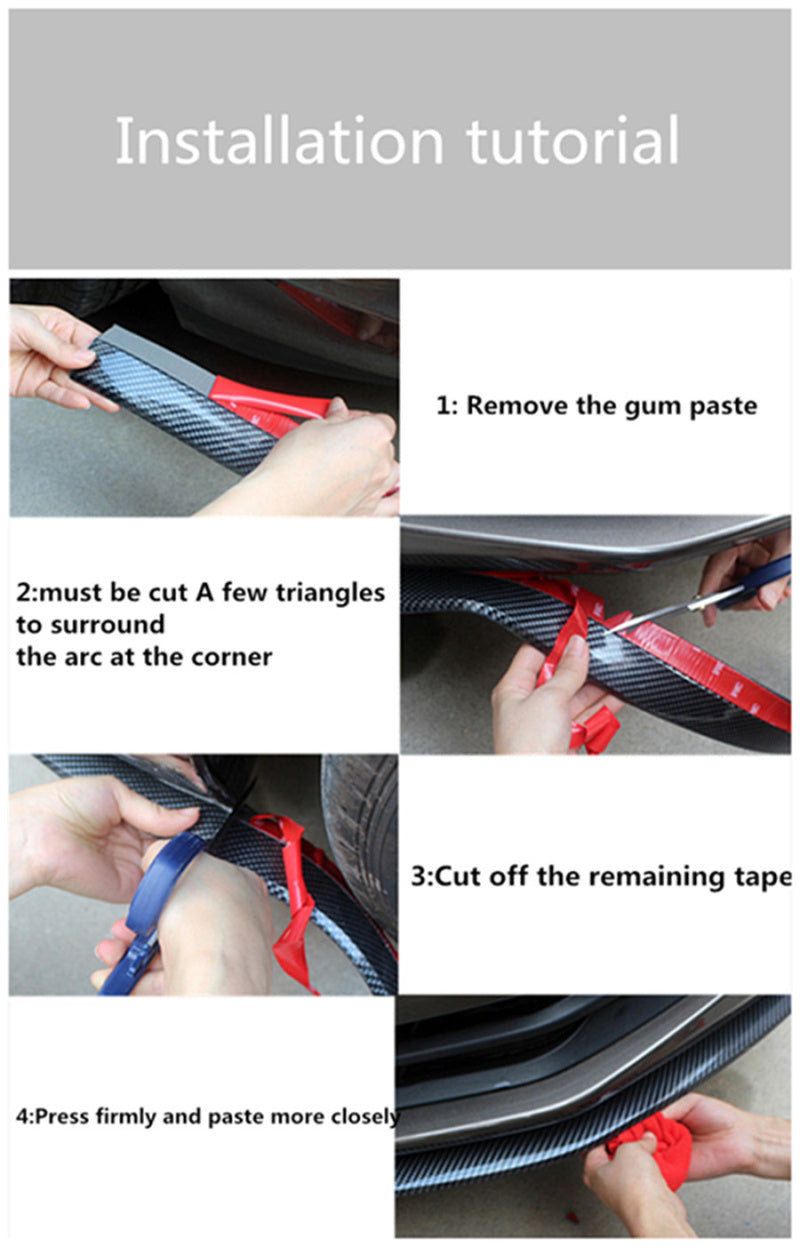 Installation tutorial

1: Remove the gum paste

2:must be cut A few triangles to surround
the arc at the corner

3:Cut off the remaining tape

4:Press firmly and paste more closely