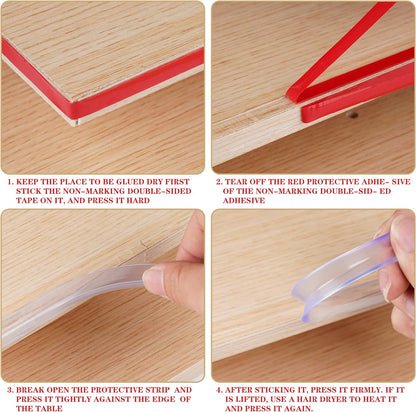 1. KEEP THE PLACE TO BE GLUED DRY FIRST STICK THE NON-MARKING DOUBLE-SIDED TAPE ON IT, AND PRESS IT HARD

2. TEAR OFF THE RED PROTECTIVE ADHE- SIVE OF THE NON-MARKING DOUBLE-SID- ED ADHESIVE

3. BREAK OPEN THE PROTECTIVE STRIP AND PRESS IT TIGHTLY AGAINST THE EDGE OF THE TABLE

4. AFTER STICKING IT, PRESS IT FIRMLY. IF IT IS LIFTED, USE A HAIR DRYER TO HEAT IT AND PRESS IT AGAIN.