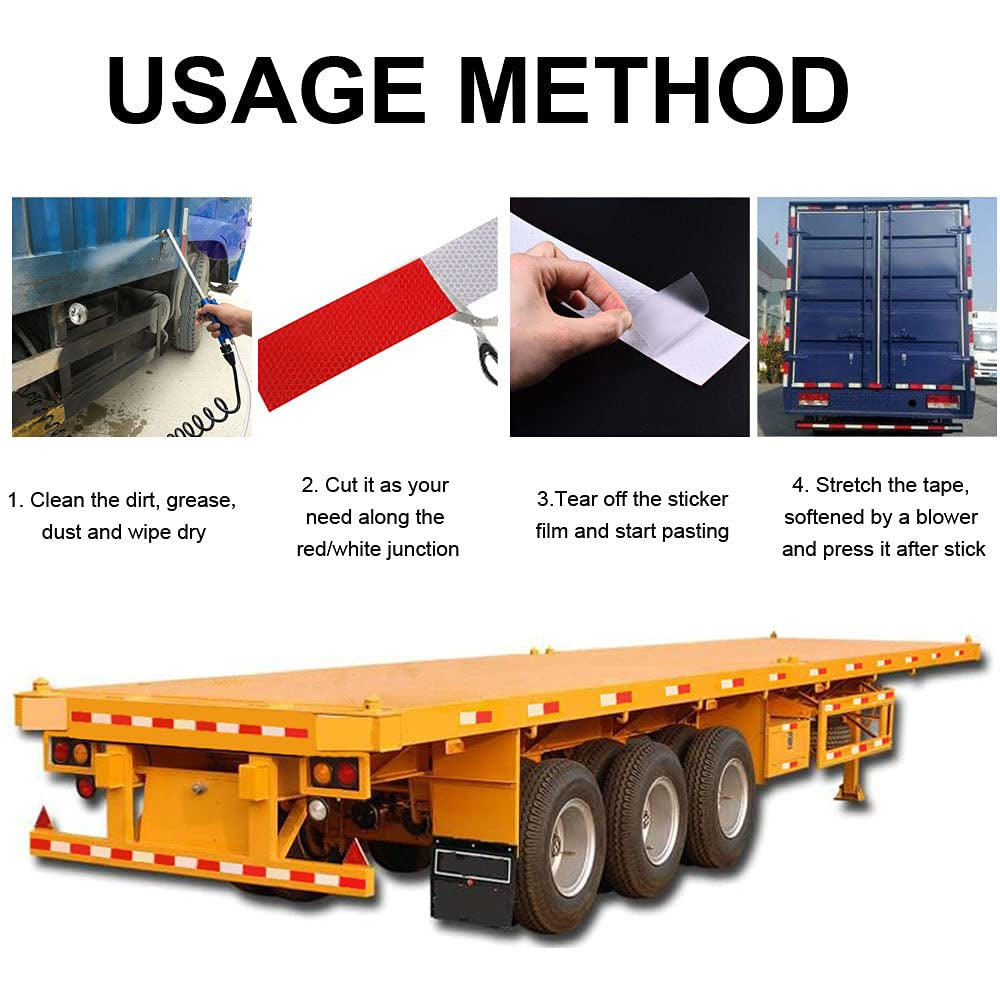 USAGE METHOD

1. Clean the dirt, grease, dust and wipe dry

2. Cut it as your need along the red/white junction

3.Tear off the sticker film and start pasting

4. Stretch the tape, softened by a blower and press it after stick