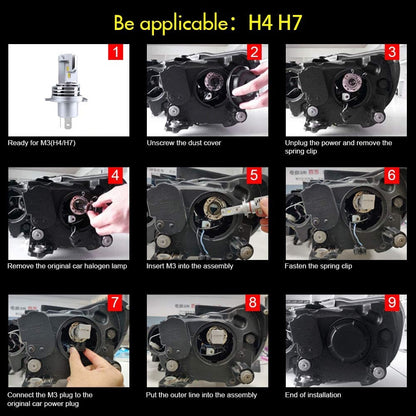 Be applicable： H4 H7

1
Ready for M3(H4/H7)

2
Unscrew the dust cover

3
Unplug the power and remove the spring clip

4
Remove the original car halogen lamp

5
Insert M3 into the assembly

6
Fasten the spring clip

7
Connect the M3 plug to the original car power plug

8
Put the outer line into the assembly

9
End of installation