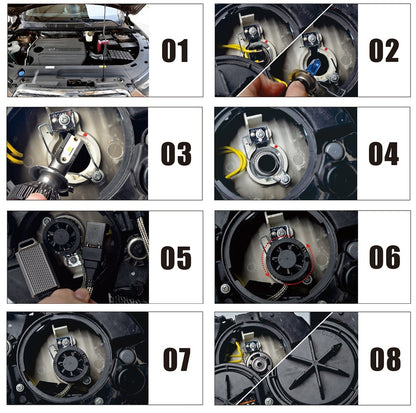 01

02

03

04

05

06

07

08