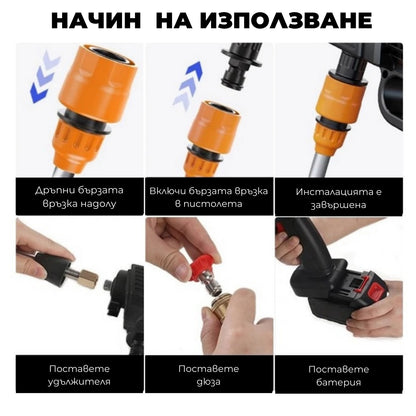 НАЧИН НА ИЗПОЛЗВАНЕ

Дръпни бързата връзка надолу

Включи бързата връзка в пистолета

Инсталацията е завършена

Поставете удължителя

Поставете дюза

Поставете батерия