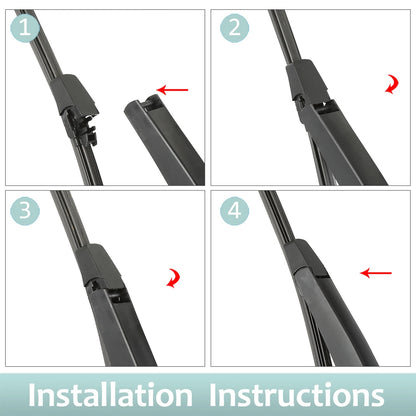 1

2

3

4

Installation Instructions