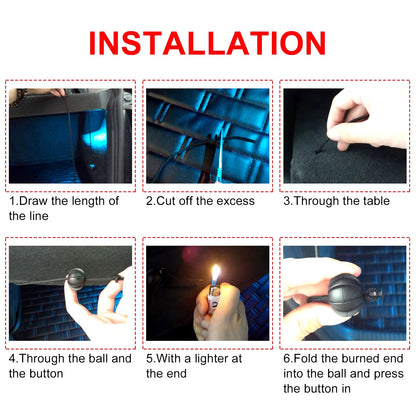 INSTALLATION

1.Draw the length of the line

2.Cut off the excess

3.Through the table

4.Through the ball and the button

5.With a lighter at the end

6.Fold the burned end into the ball and press the button in