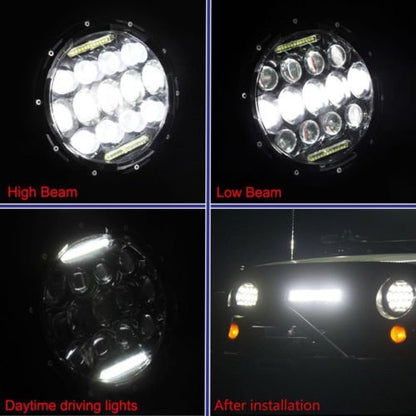 High Beam

Low Beam

Daytime driving lights

After installation