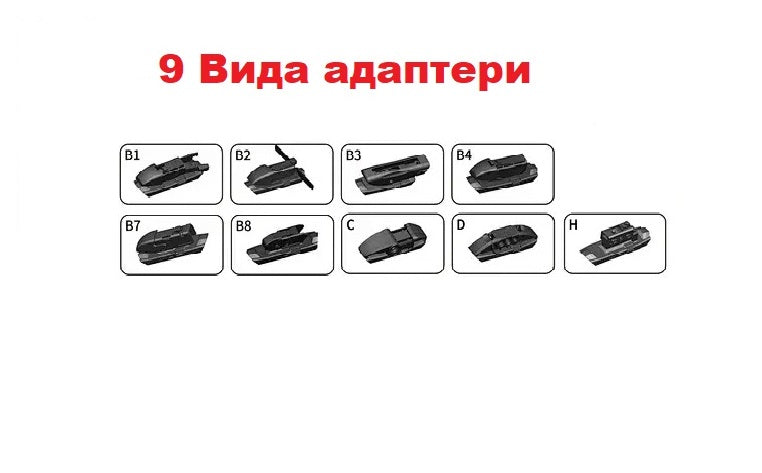 9 Вида адаптери

B1
B2
B3
B4
B7
B8
C
D
H