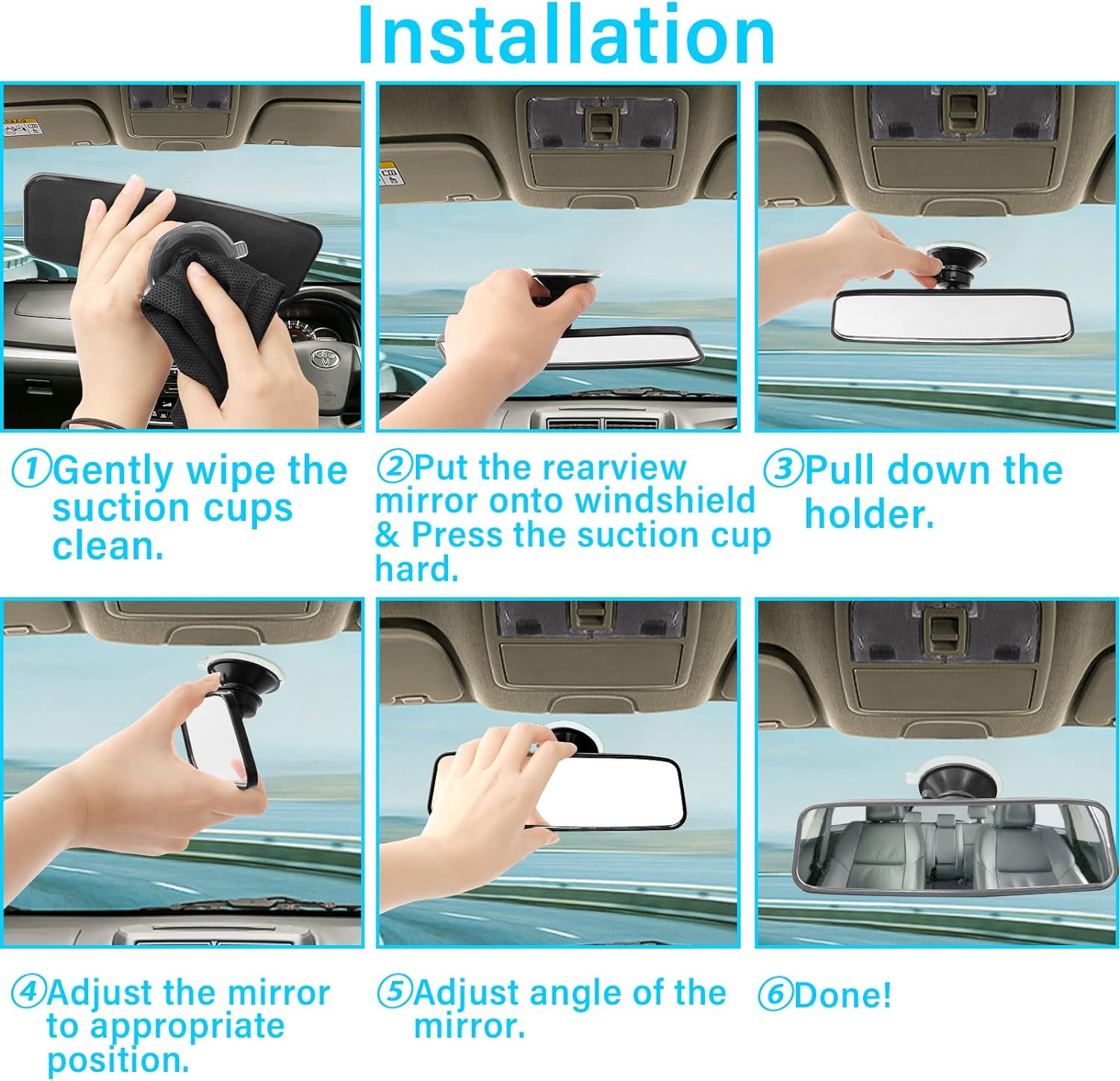 Installation

①Gently wipe the suction cups clean.

②Put the rearview mirror onto windshield & Press the suction cup hard.

③Pull down the holder.

④Adjust the mirror to appropriate position.

⑤Adjust angle of the mirror.

⑥Done!