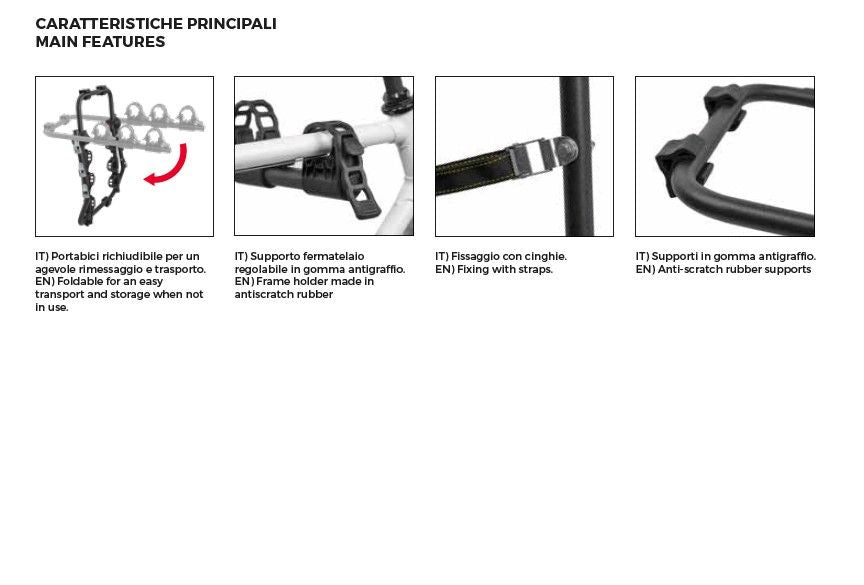 CARATTERISTICHE PRINCIPALI
MAIN FEATURES

IT) Portabici richiudibile per un agevole rimessaggio e trasporto.
EN) Foldable for an easy transport and storage when not in use.

IT) Supporto fermatelaio regolabile in gomma antigraffio.
EN) Frame holder made in antiscratch rubber

IT) Fissaggio con cinghie.
EN) Fixing with straps.

IT) Supporti in gomma antigraffio.
EN) Anti-scratch rubber supports