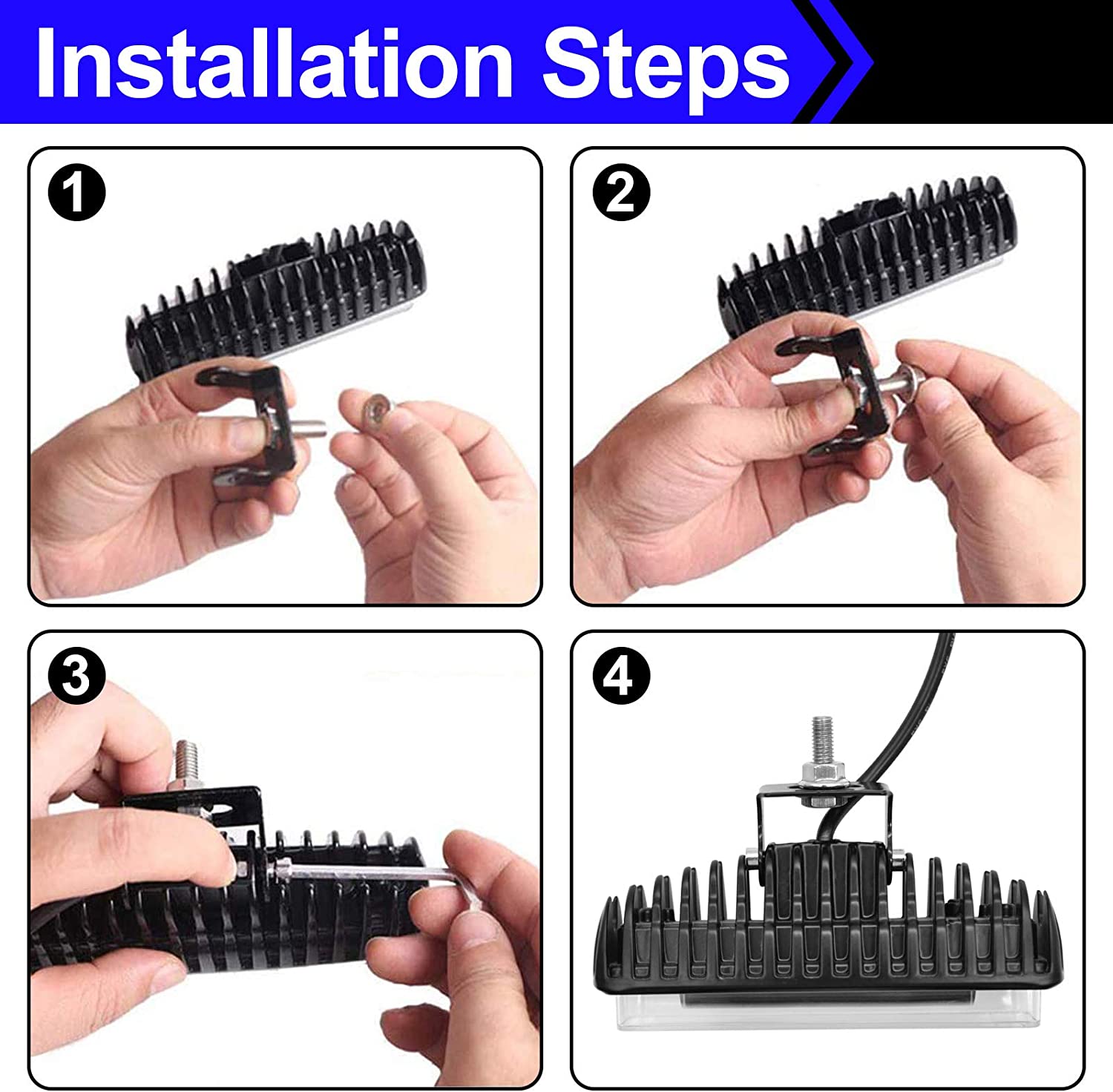 Installation Steps

1

2

3

4