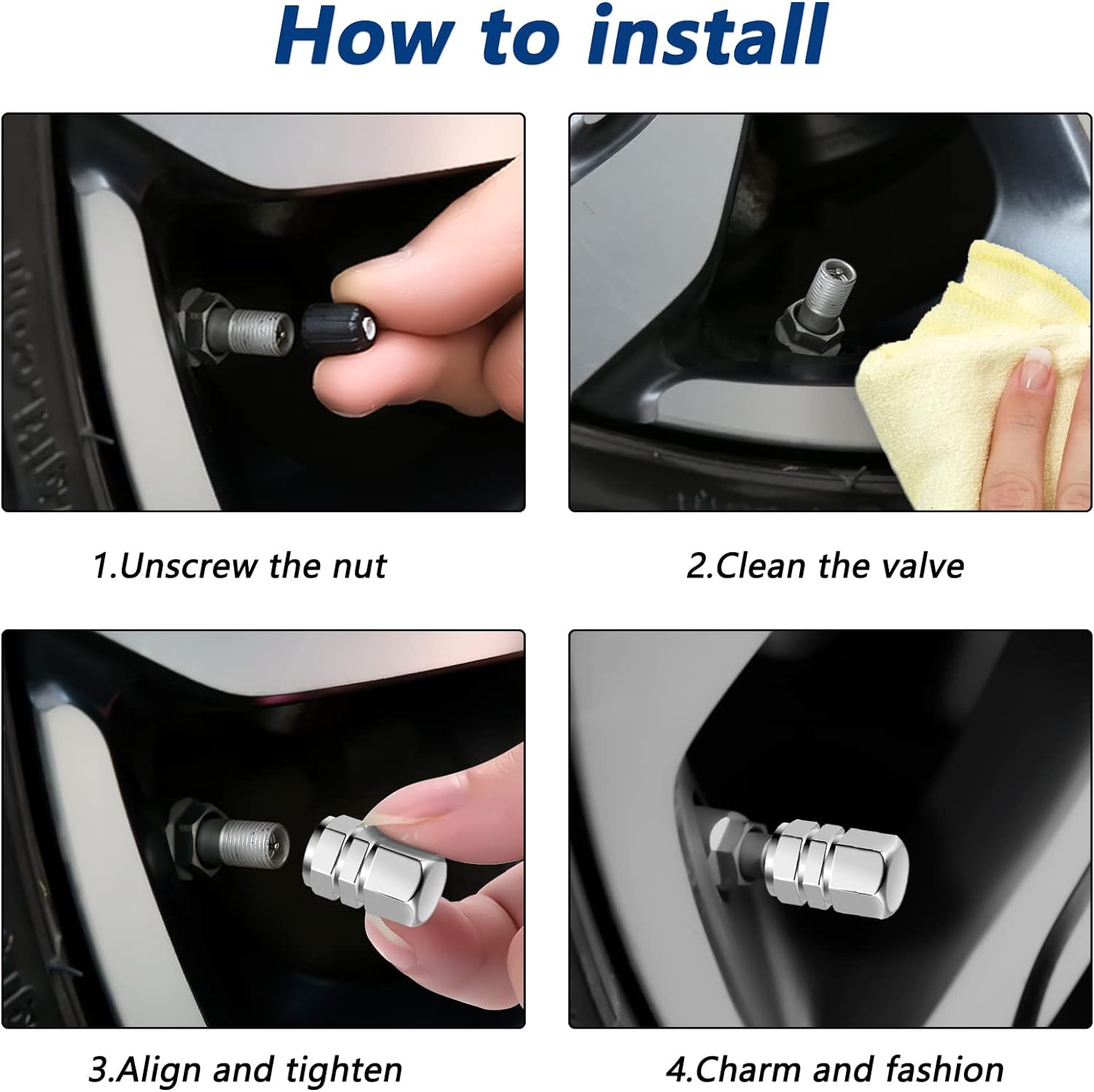 How to install

1.Unscrew the nut

2.Clean the valve

3.Align and tighten

4.Charm and fashion