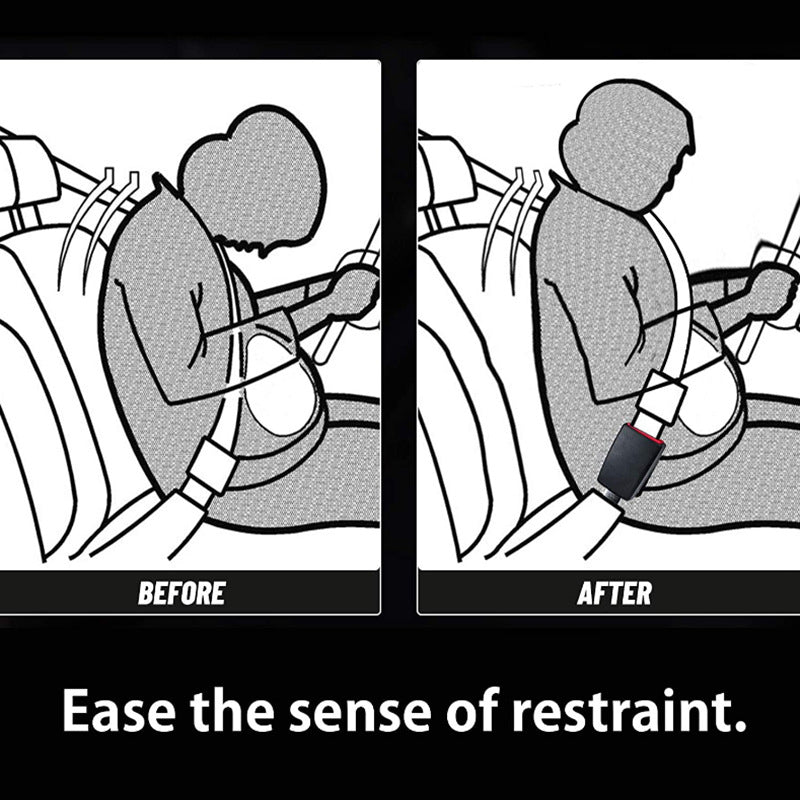 BEFORE

AFTER

Ease the sense of restraint.