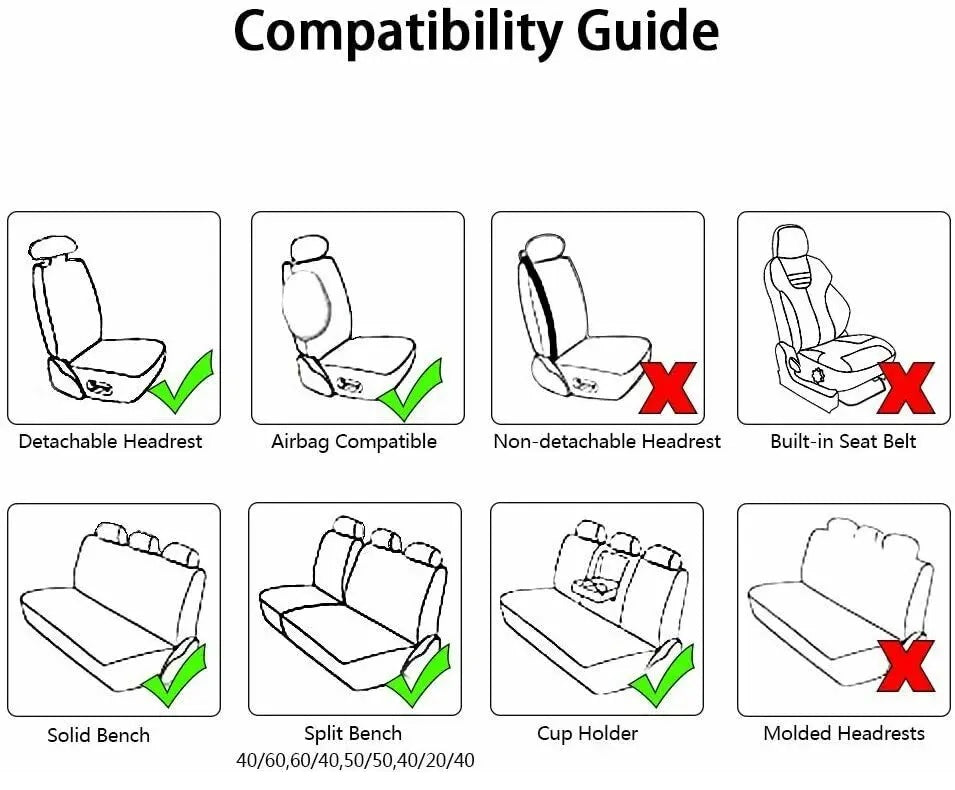 Compatibility Guide

Detachable Headrest

Airbag Compatible

Non-detachable Headrest

Built-in Seat Belt

Solid Bench

Split Bench
40/60,60/40,50/50,40/20/40

Cup Holder

Molded Headrests