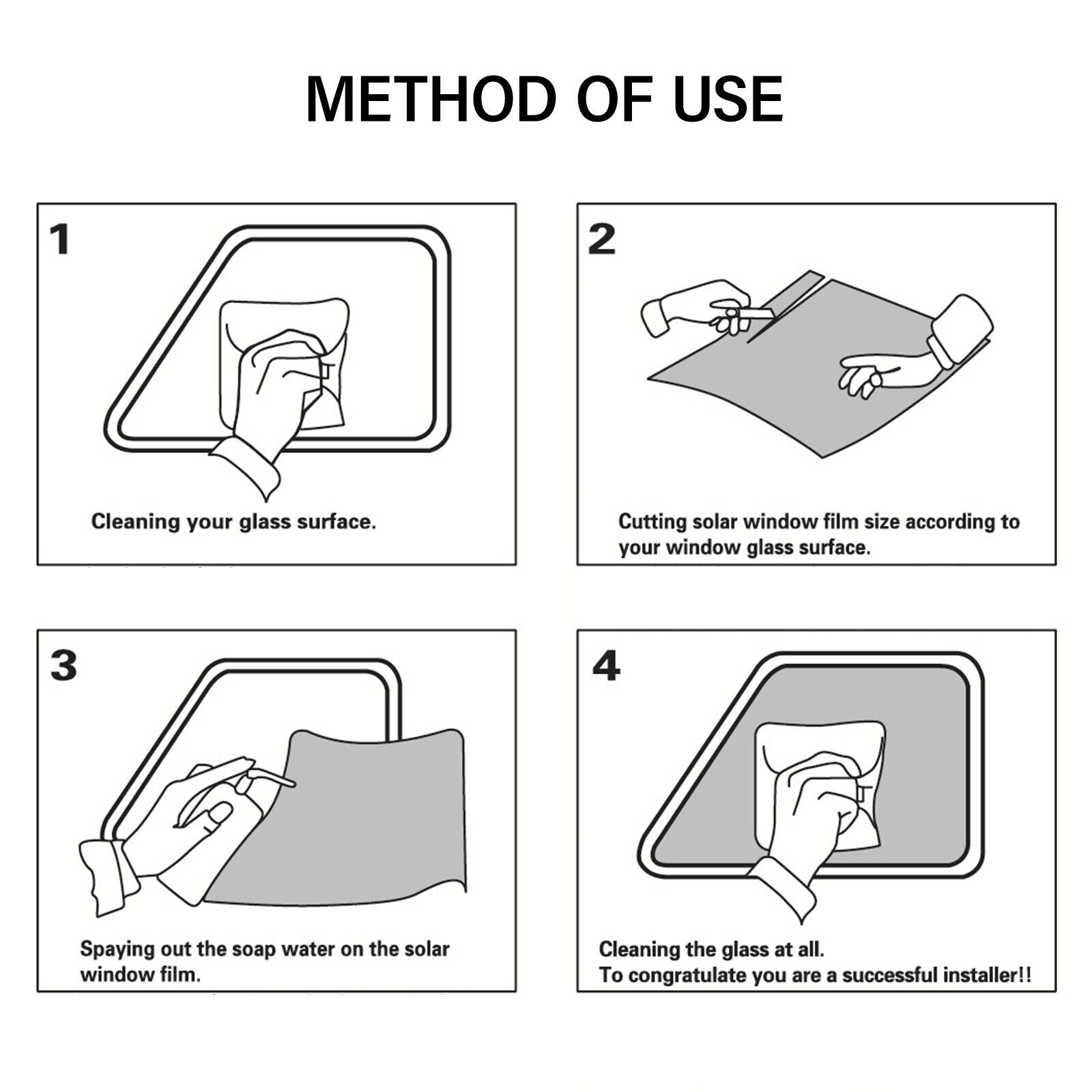 METHOD OF USE

1

Cleaning your glass surface.

2

Cutting solar window film size according to your window glass surface.

3

Spaying out the soap water on the solar window film.

4

Cleaning the glass at all.
To congratulate you are a successful installer!!